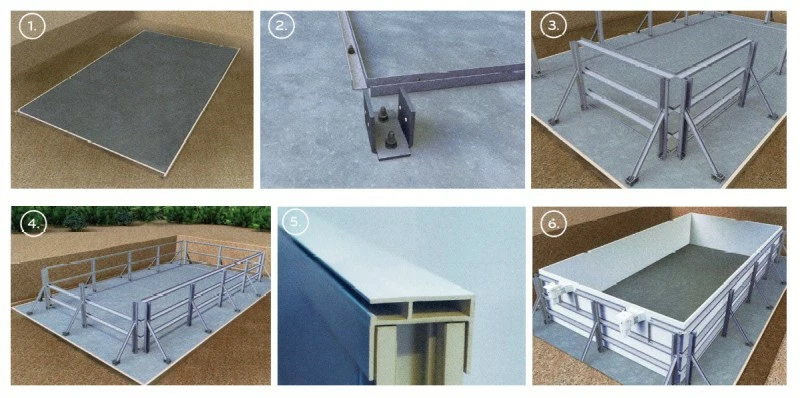 1.

2.

3.

4.

5.

6.